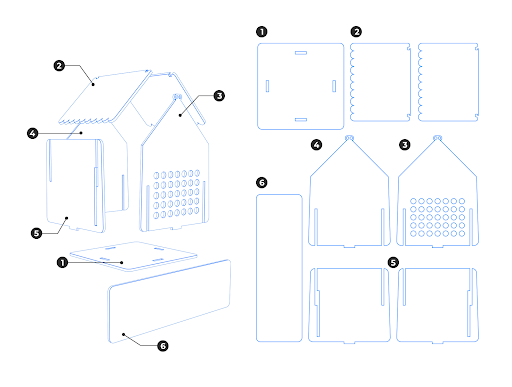 2
3
4
5
1
6
1
2
4
3
6
5